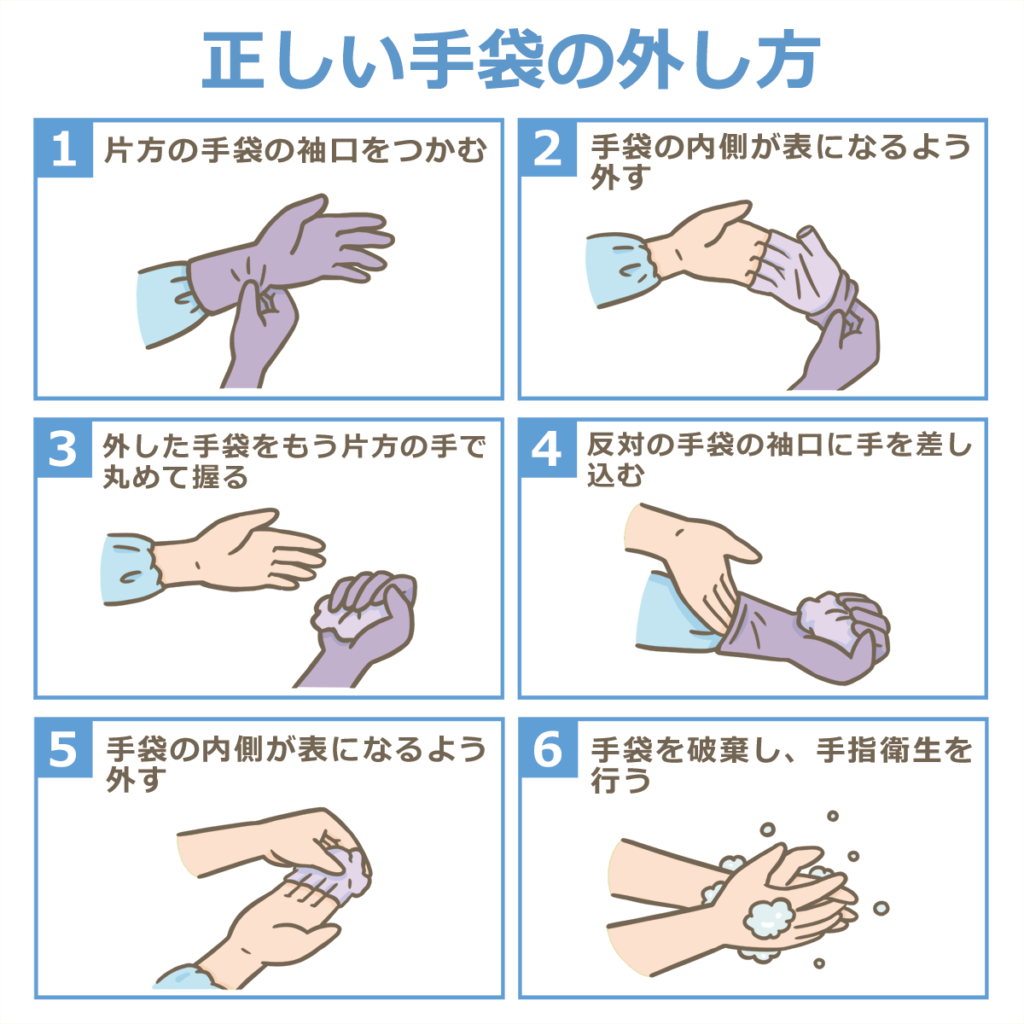 正しい手袋の外し方

1 片方の手袋の袖口をつかむ

2 手袋の内側が表になるよう外す

3 外した手袋をもう片方の手で丸めて握る

4 反対の手袋の袖口に手を差し込む

5 手袋の内側が表になるよう外す

6 手袋を破棄し、手指衛生を行う